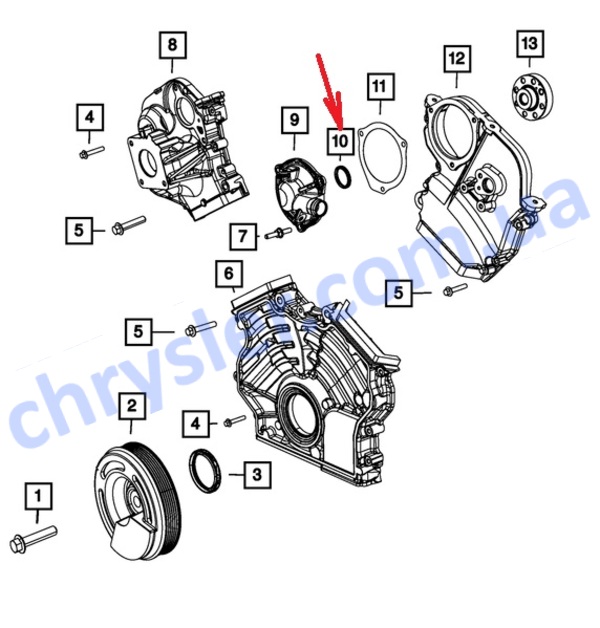 8
13
12
11
4
9
10
5
7
6
5
5
2
4
3
1
chrysler.com.ua